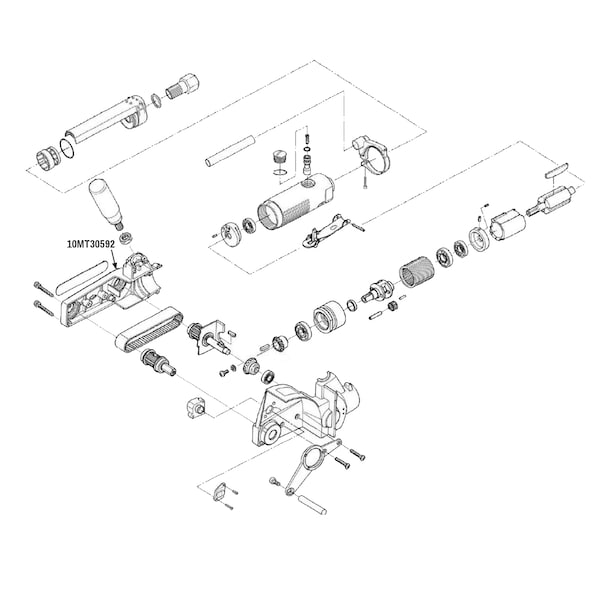 10MT30592